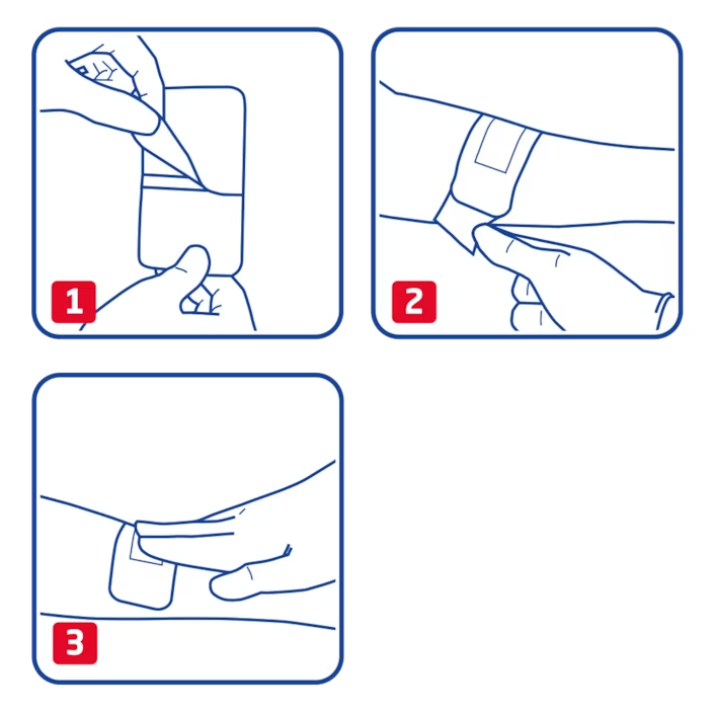 1

2

3